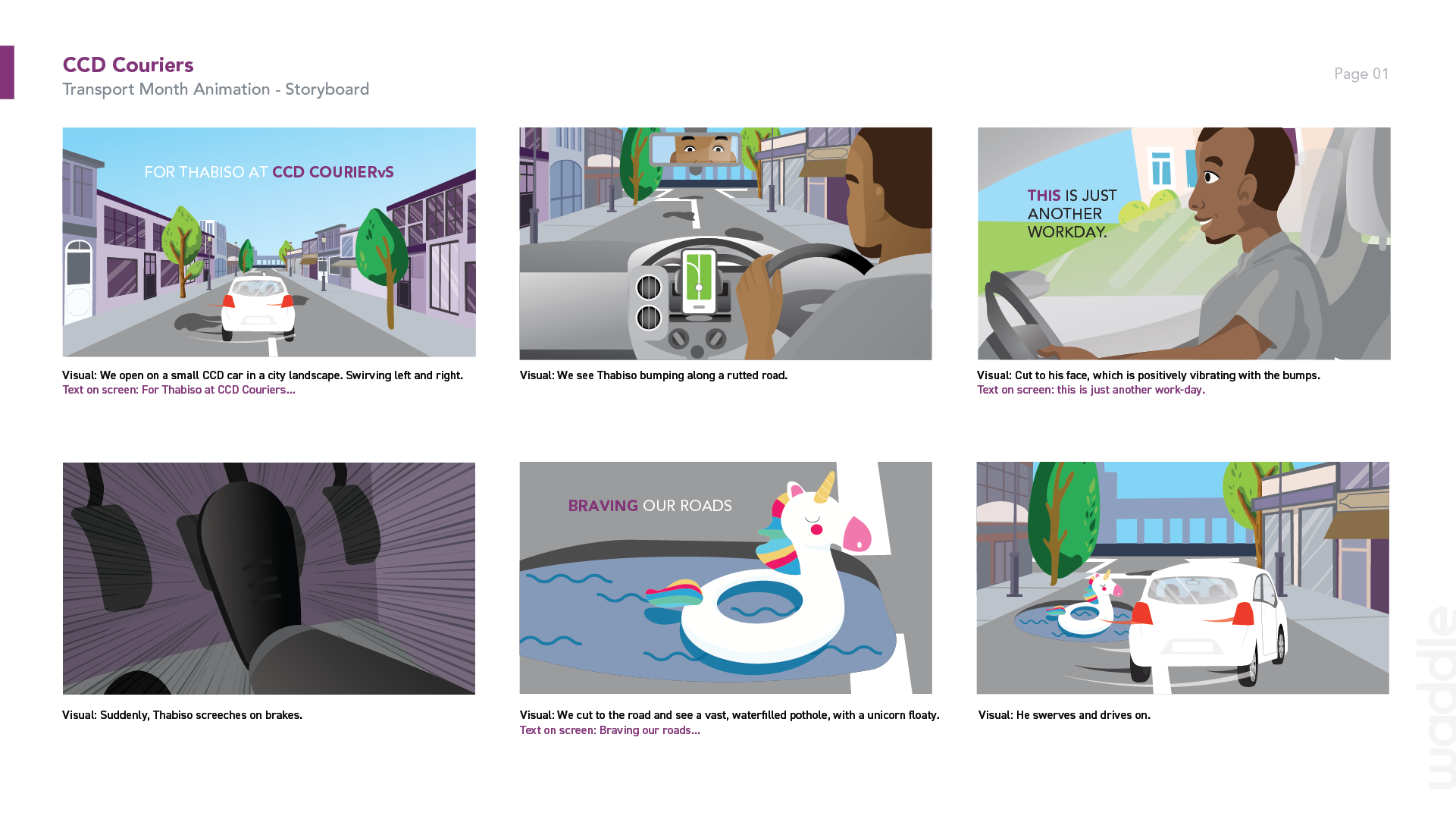 CCD Couriers
Transport Month Animation - Storyboard

Page 01

FOR THABISO AT CCD COURIERvS

Visual: We open on a small CCD car in a city landscape. Swirving left and right.
Text on screen: For Thabiso at CCD Couriers...

Visual: We see Thabiso bumping along a rutted road.

THIS IS JUST ANOTHER WORKDAY.

Visual: Cut to his face, which is positively vibrating with the bumps.
Text on screen: this is just another work-day.

Visual: Suddenly, Thabiso screeches on brakes.

BRAVING OUR ROADS

Visual: We cut to the road and see a vast, waterfilled pothole, with a unicorn floaty.
Text on screen: Braving our roads...

Visual: He swerves and drives on.

waddle