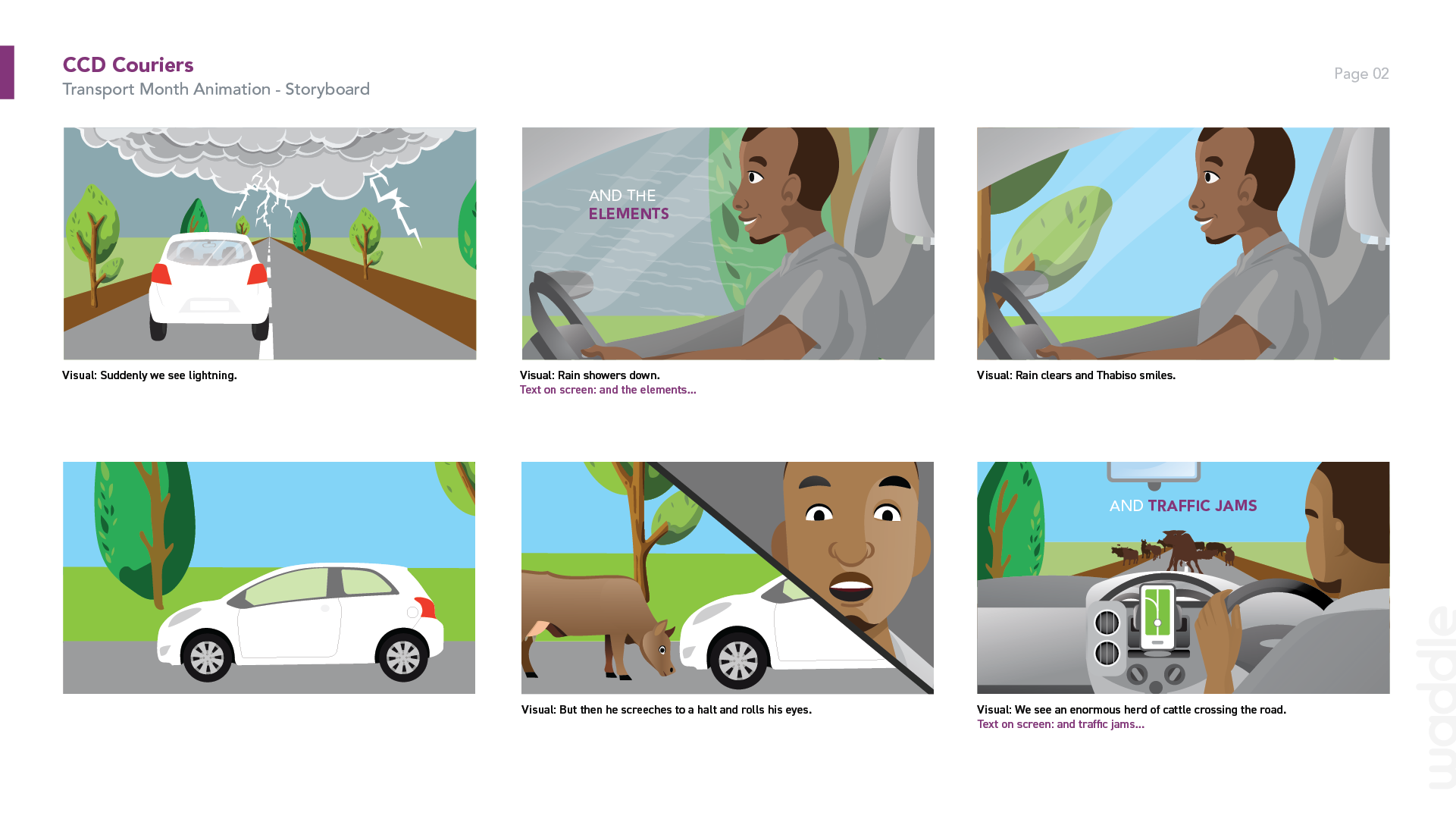 CCD Couriers
Transport Month Animation - Storyboard

Page 02

Visual: Suddenly we see lightning.

AND THE ELEMENTS

Visual: Rain showers down.
Text on screen: and the elements...

Visual: Rain clears and Thabiso smiles.

Visual: But then he screeches to a halt and rolls his eyes.

AND TRAFFIC JAMS

Visual: We see an enormous herd of cattle crossing the road.
Text on screen: and traffic jams...

waddle